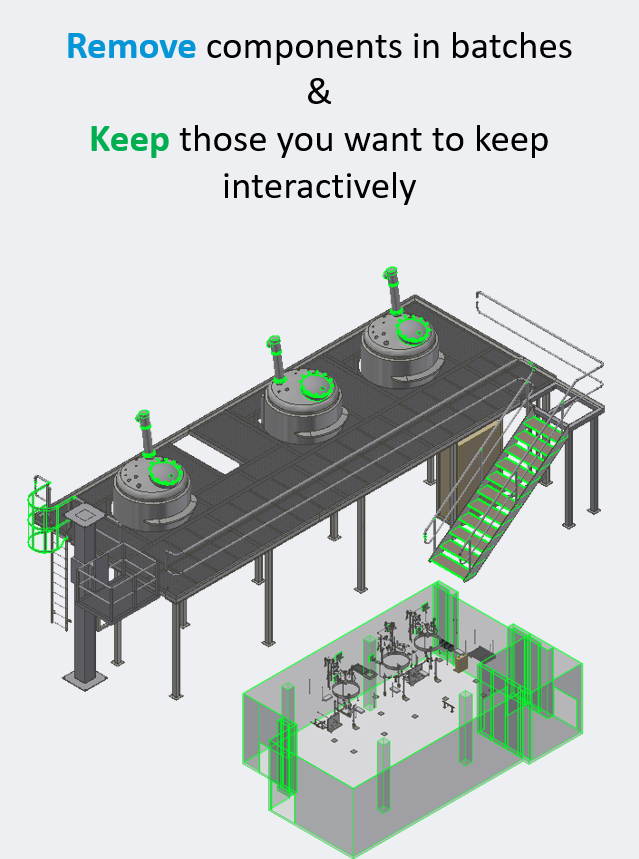 Remove components in batches
&
Keep those you want to keep interactively